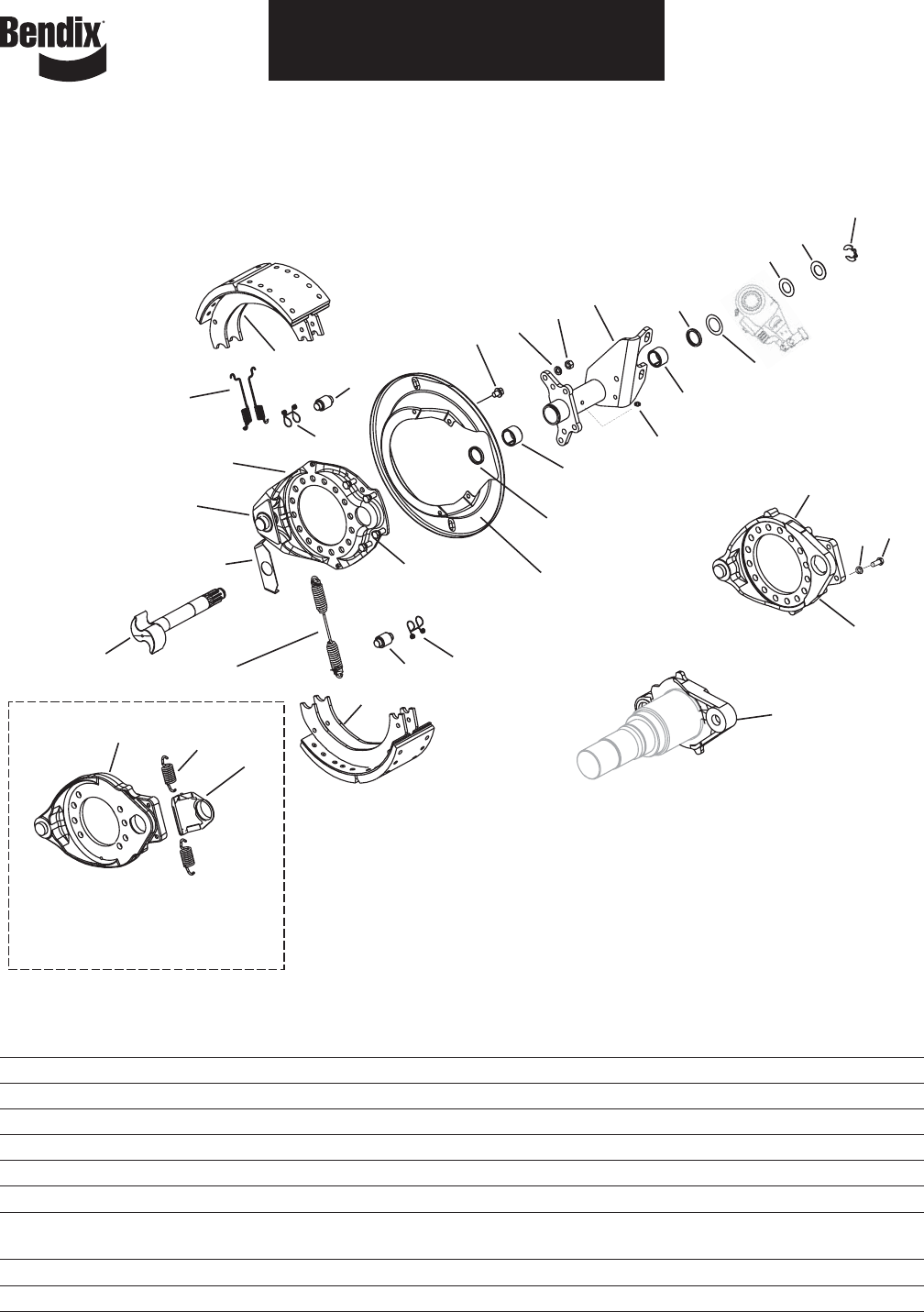 Bendix