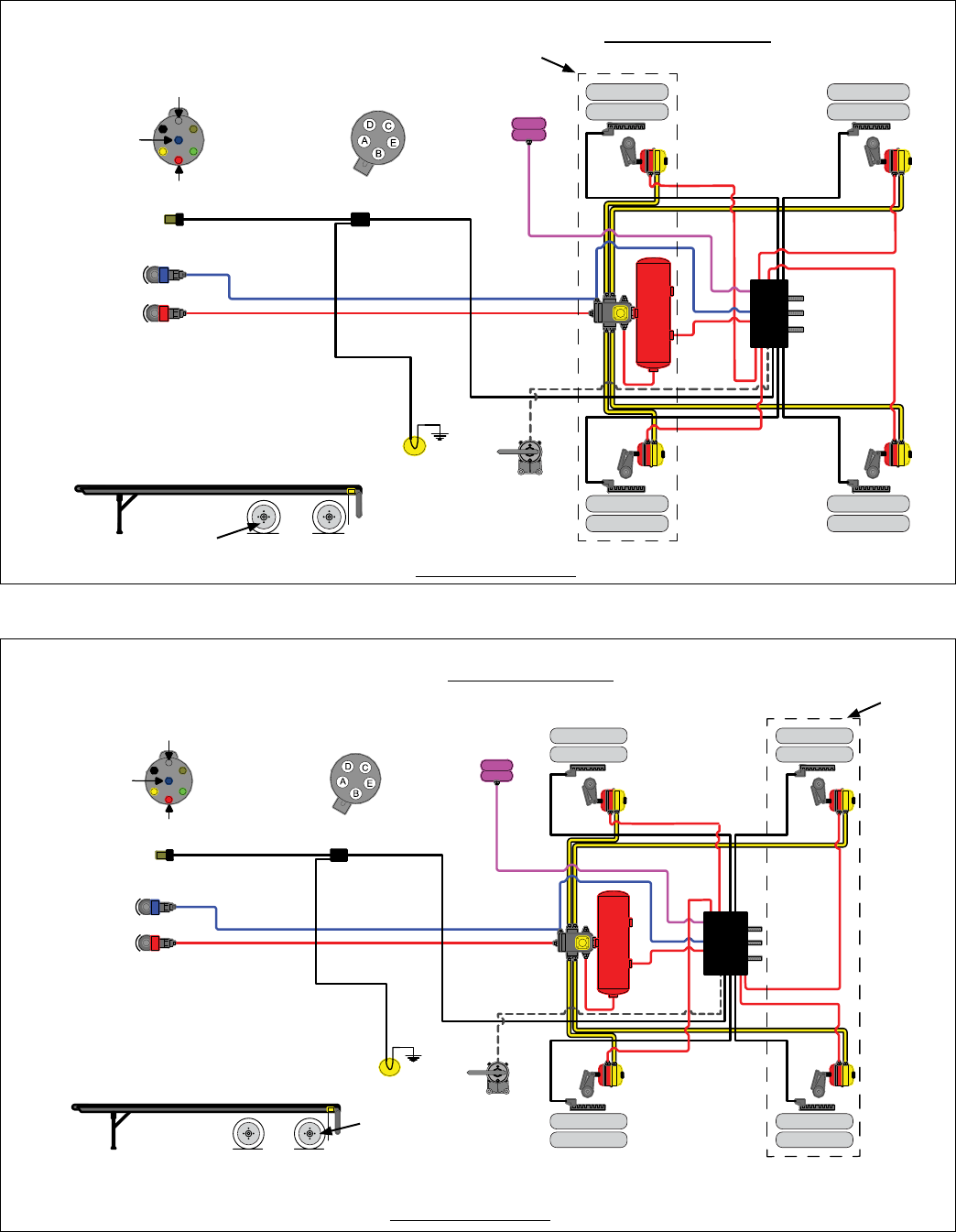 D C
A E
B

D C
A E
B